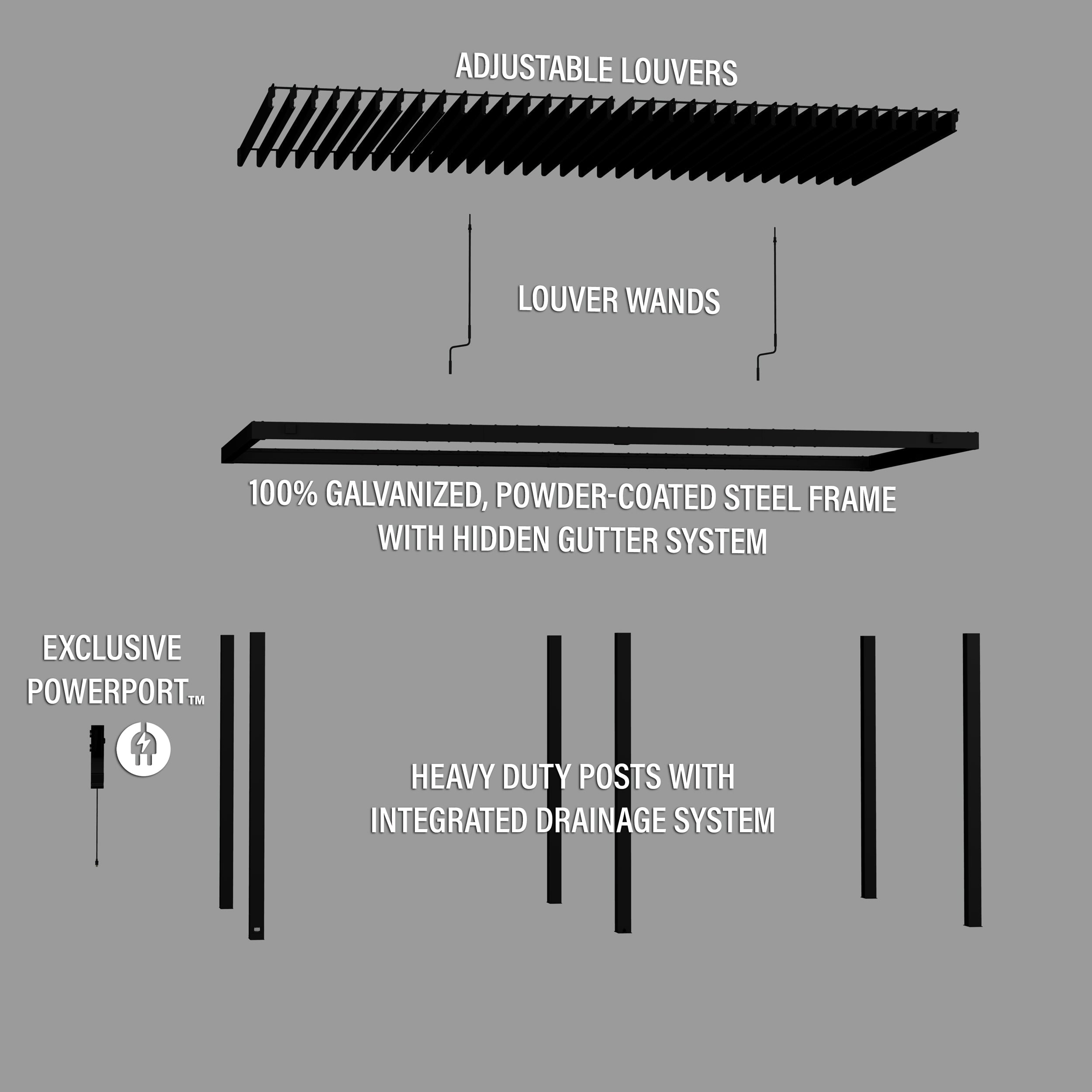 ADJUSTABLE LOUVERS

LOUVER WANDS

100% GALVANIZED, POWDER-COATED STEEL FRAME WITH HIDDEN GUTTER SYSTEM

EXCLUSIVE POWERPORT™

HEAVY DUTY POSTS WITH INTEGRATED DRAINAGE SYSTEM